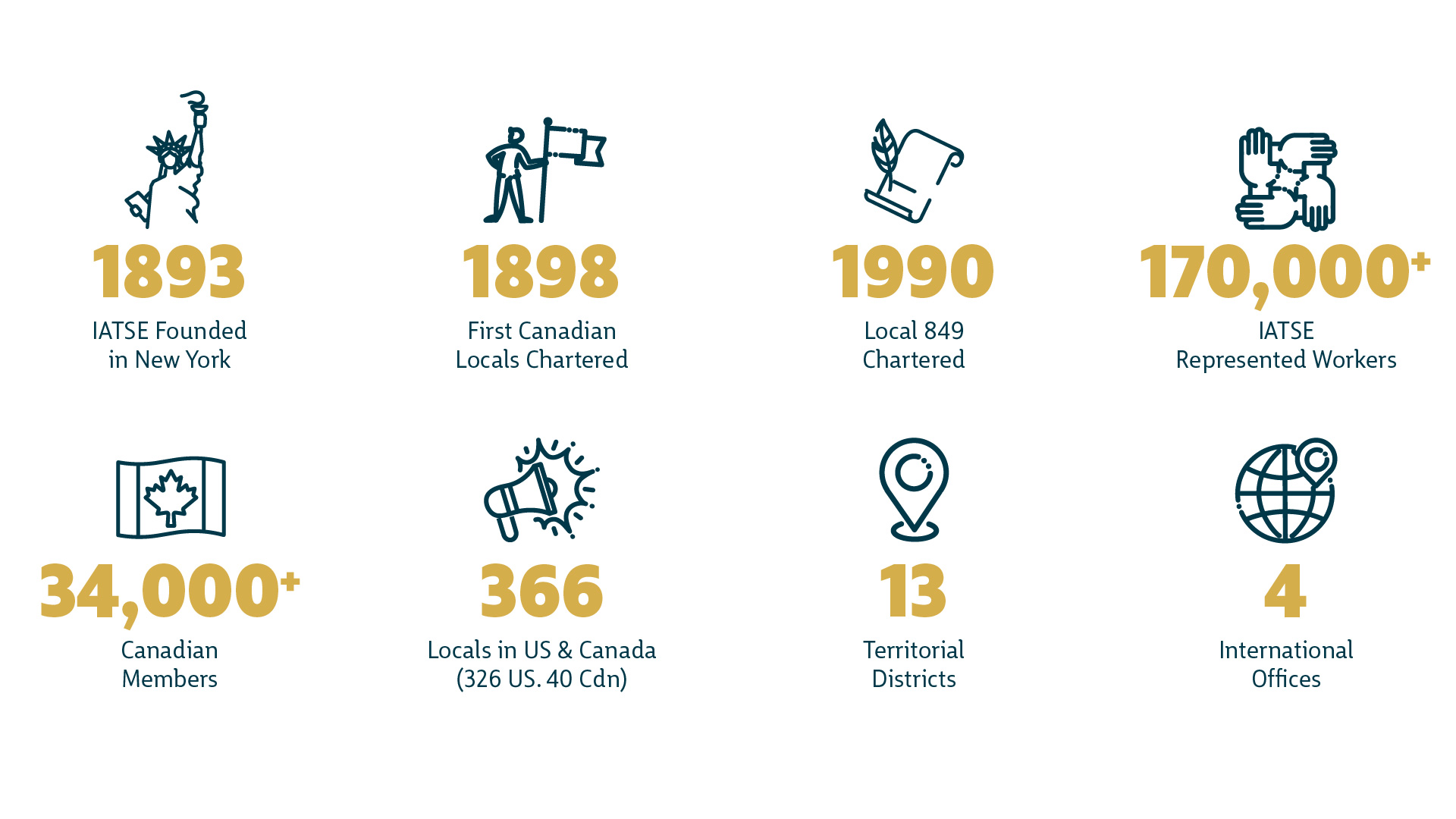 1893
IATSE Founded in New York

1898
First Canadian Locals Chartered

1990
Local 849 Chartered

170,000+
IATSE Represented Workers

34,000+
Canadian Members

366
Locals in US & Canada (326 US. 40 Cdn)

13
Territorial Districts

4
International Offices